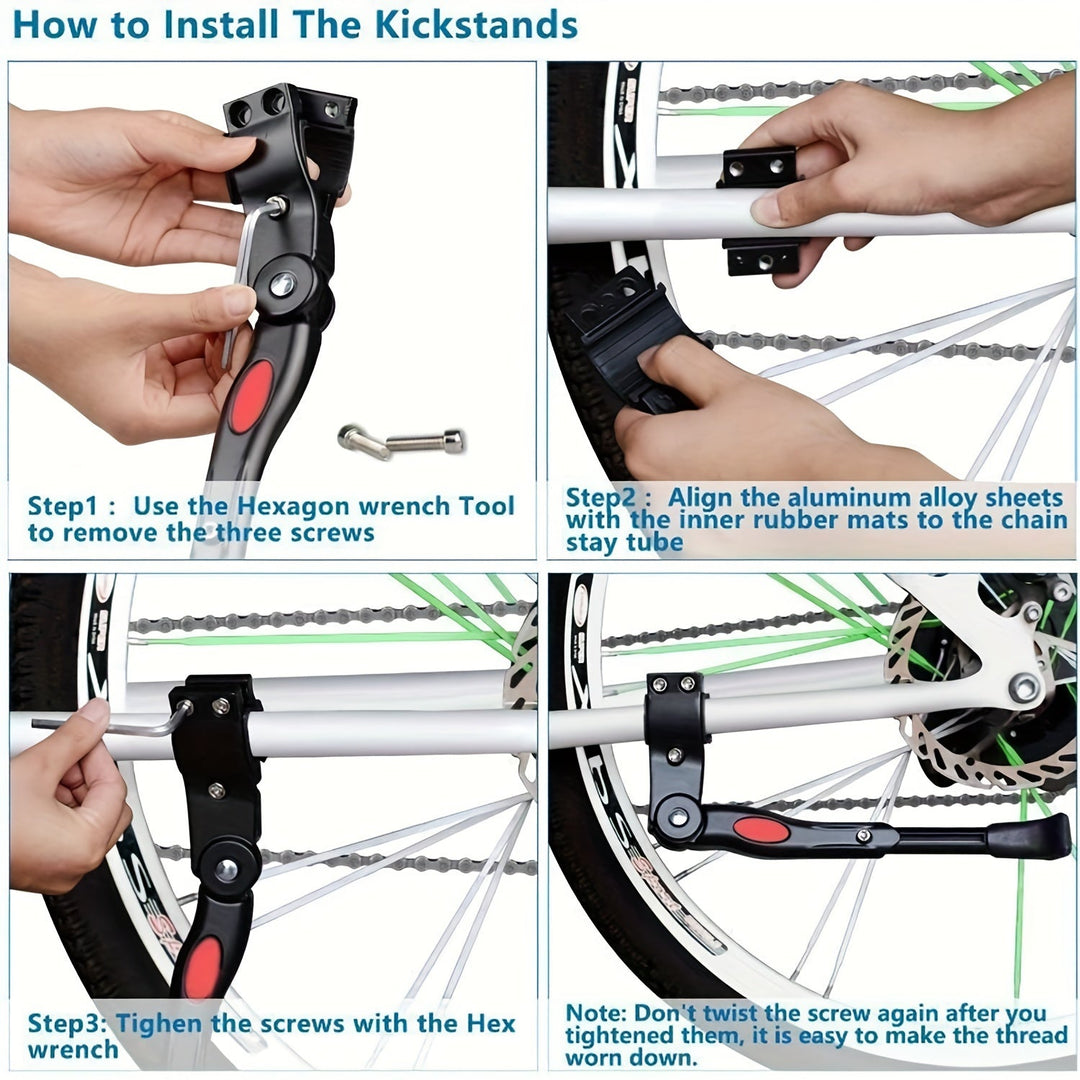 How to Install The Kickstands

Step1 : Use the Hexagon wrench Tool to remove the three screws

Step2 : Align the aluminum alloy sheets with the inner rubber mats to the chain stay tube

Step3: Tighen the screws with the Hex wrench

Note: Don't twist the screw again after you tightened them, it is easy to make the thread worn down.